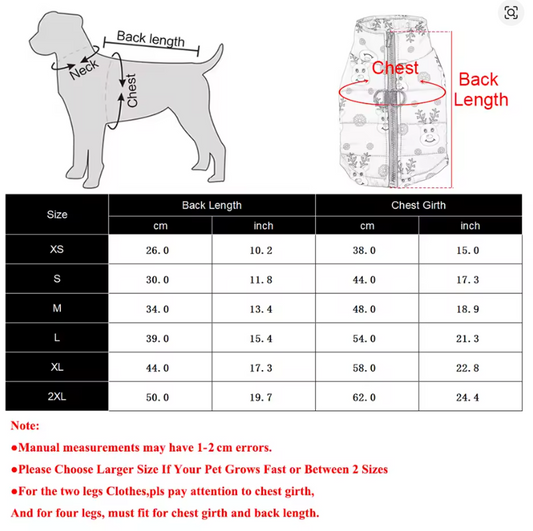 Back length
Neck
Chest

Chest
Back Length

| Size | Back Length cm | Back Length inch | Chest Girth cm | Chest Girth inch |
|---|---|---|---|---|
| XS | 26.0 | 10.2 | 38.0 | 15.0 |
| S | 30.0 | 11.8 | 44.0 | 17.3 |
| M | 34.0 | 13.4 | 48.0 | 18.9 |
| L | 39.0 | 15.4 | 54.0 | 21.3 |
| XL | 44.0 | 17.3 | 58.0 | 22.8 |
| 2XL | 50.0 | 19.7 | 62.0 | 24.4 |

Note:

●Manual measurements may have 1-2 cm errors.

●Please Choose Larger Size If Your Pet Grows Fast or Between 2 Sizes

●For the two legs Clothes,pls pay attention to chest girth,

And for four legs, must fit for chest girth and back length.