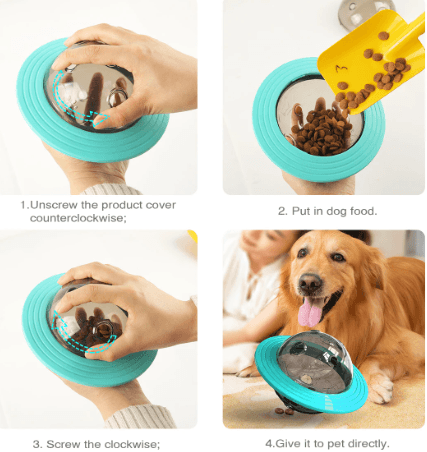 1.Unscrew the product cover counterclockwise;

2. Put in dog food.

3. Screw the clockwise;

4.Give it to pet directly.